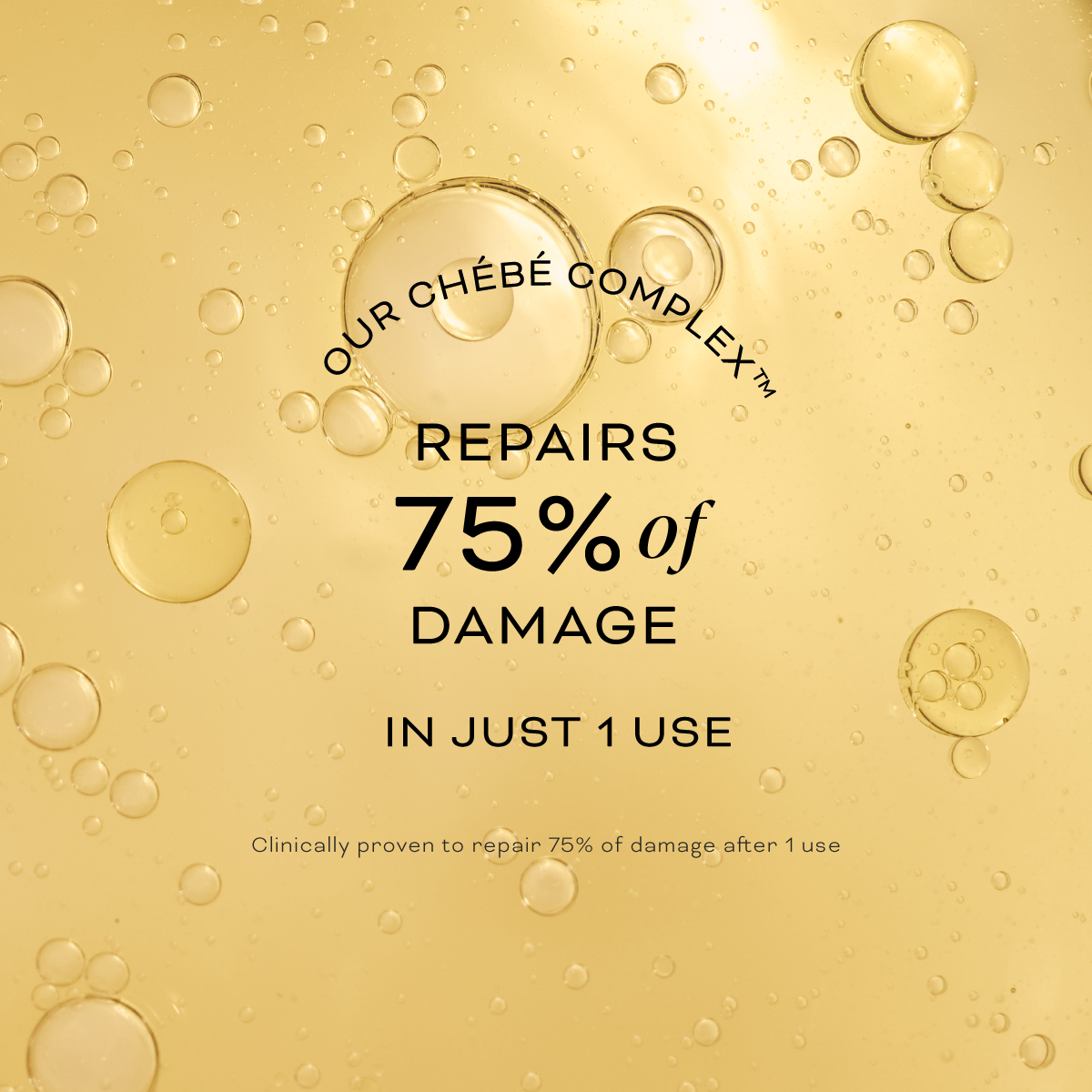 OUR CHÉBÉ COMPLEX™

REPAIRS 75% of DAMAGE

IN JUST 1 USE

Clinically proven to repair 75% of damage after 1 use